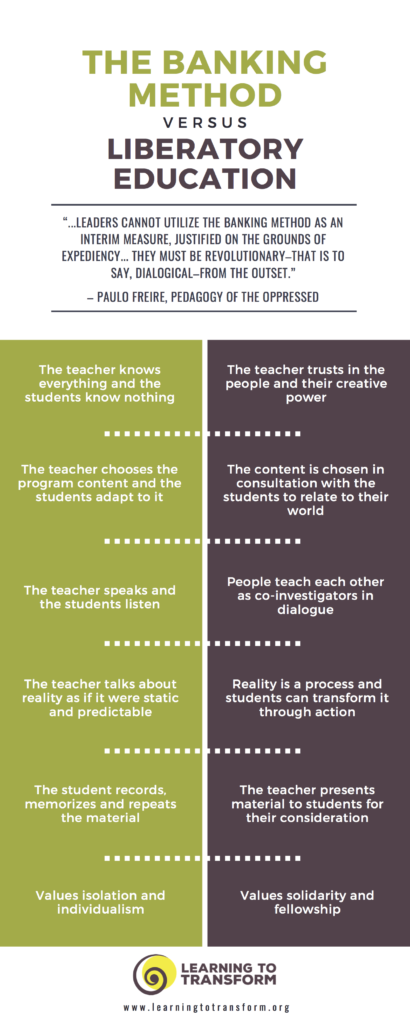 THE BANKING METHOD

VERSUS

LIBERATORY EDUCATION

"...LEADERS CANNOT UTILIZE THE BANKING METHOD AS AN INTERIM MEASURE, JUSTIFIED ON THE GROUNDS OF EXPEDIENCY... THEY MUST BE REVOLUTIONARY–THAT IS TO SAY, DIALOGICAL–FROM THE OUTSET."

– PAULO FREIRE, PEDAGOGY OF THE OPPRESSED

The teacher knows everything and the students know nothing

The teacher chooses the program content and the students adapt to it

The teacher speaks and the students listen

The teacher talks about reality as if it were static and predictable

The student records, memorizes and repeats the material

Values isolation and individualism

The teacher trusts in the people and their creative power

The content is chosen in consultation with the students to relate to their world

People teach each other as co-investigators in dialogue

Reality is a process and students can transform it through action

The teacher presents material to students for their consideration

Values solidarity and fellowship

LEARNING TO TRANSFORM

www.learningtotransform.org